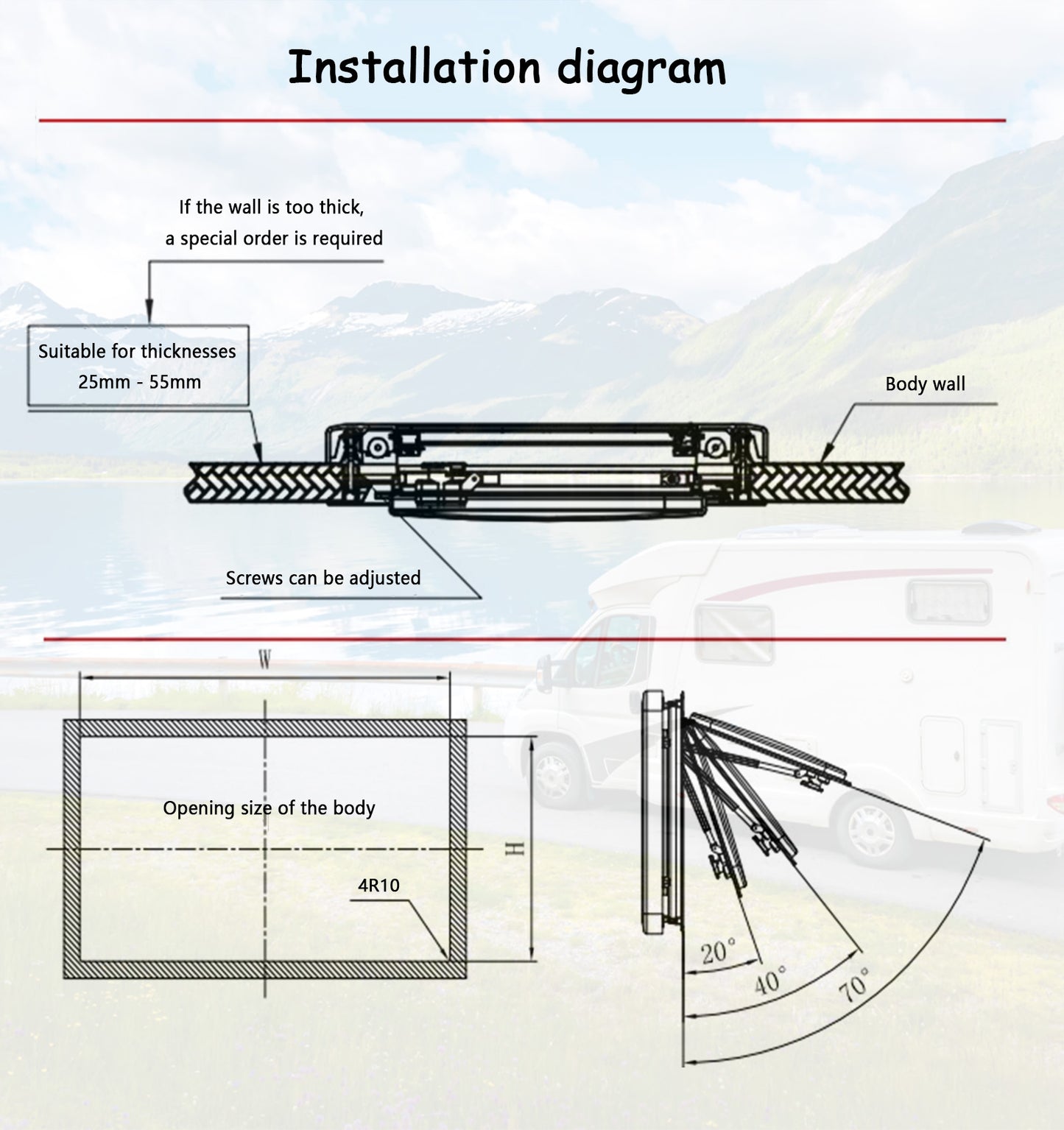 Installation diagram

If the wall is too thick, a special order is required

Suitable for thicknesses 25mm - 55mm

Body wall

Screws can be adjusted

W

Opening size of the body

H

4R10

20°

40°

70°